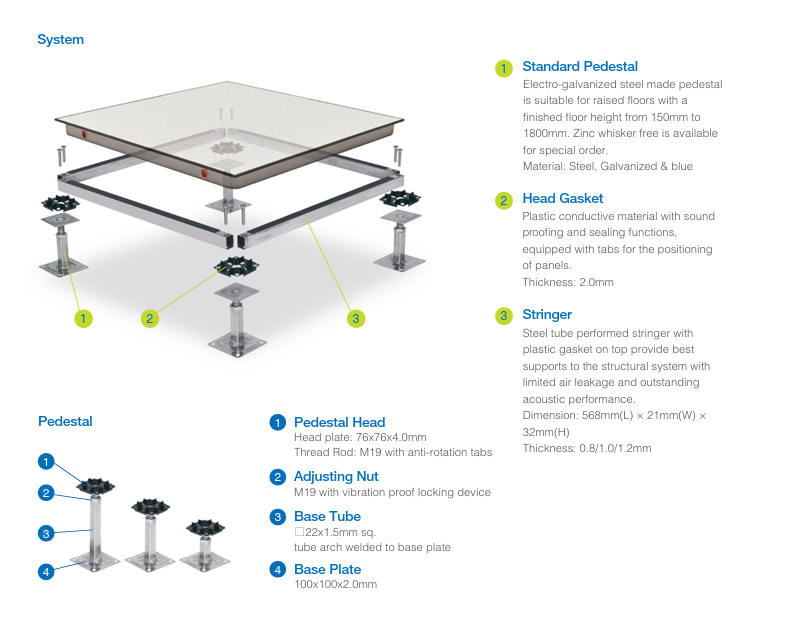 System

1 2 3

1 Standard Pedestal
Electro-galvanized steel made pedestal is suitable for raised floors with a finished floor height from 150mm to 1800mm. Zinc whisker free is available for special order.
Material: Steel, Galvanized & blue

2 Head Gasket
Plastic conductive material with sound proofing and sealing functions, equipped with tabs for the positioning of panels.
Thickness: 2.0mm

3 Stringer
Steel tube performed stringer with plastic gasket on top provide best supports to the structural system with limited air leakage and outstanding acoustic performance.
Dimension: 568mm(L) × 21mm(W) × 32mm(H)
Thickness: 0.8/1.0/1.2mm

Pedestal

1 2 3 4

1 Pedestal Head
Head plate: 76x76x4.0mm
Thread Rod: M19 with anti-rotation tabs

2 Adjusting Nut
M19 with vibration proof locking device

3 Base Tube
□22x1.5mm sq.
tube arch welded to base plate

4 Base Plate
100x100x2.0mm